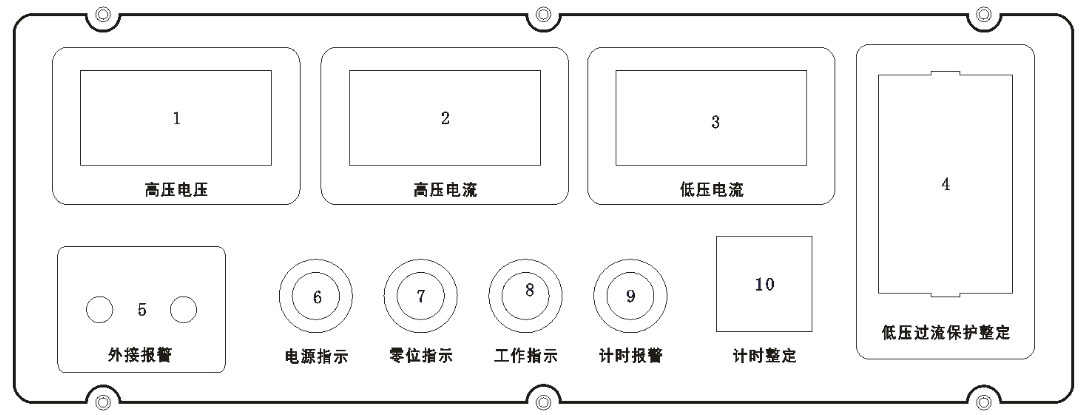 1

高压电压

2

高压电流

3

低压电流

4

低压过流保护整定

5

外接报警

6

电源指示

7

零位指示

8

工作指示

9

计时报警

10

计时整定